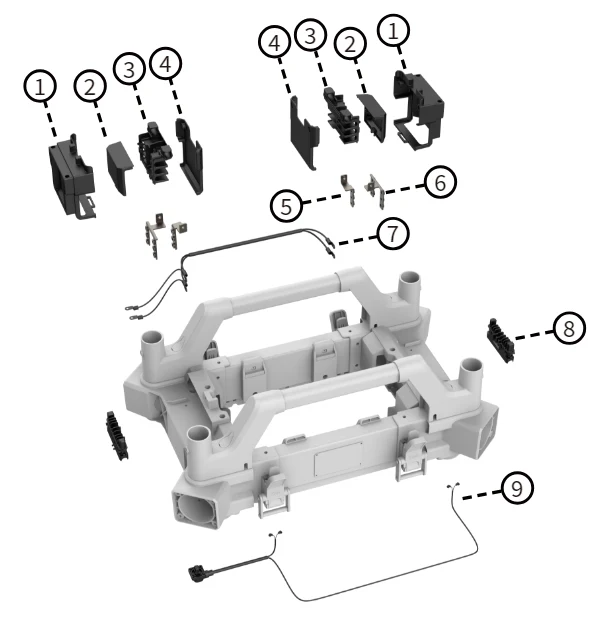 1
2
3
4
4
3
2
1
5
6
7
8
9