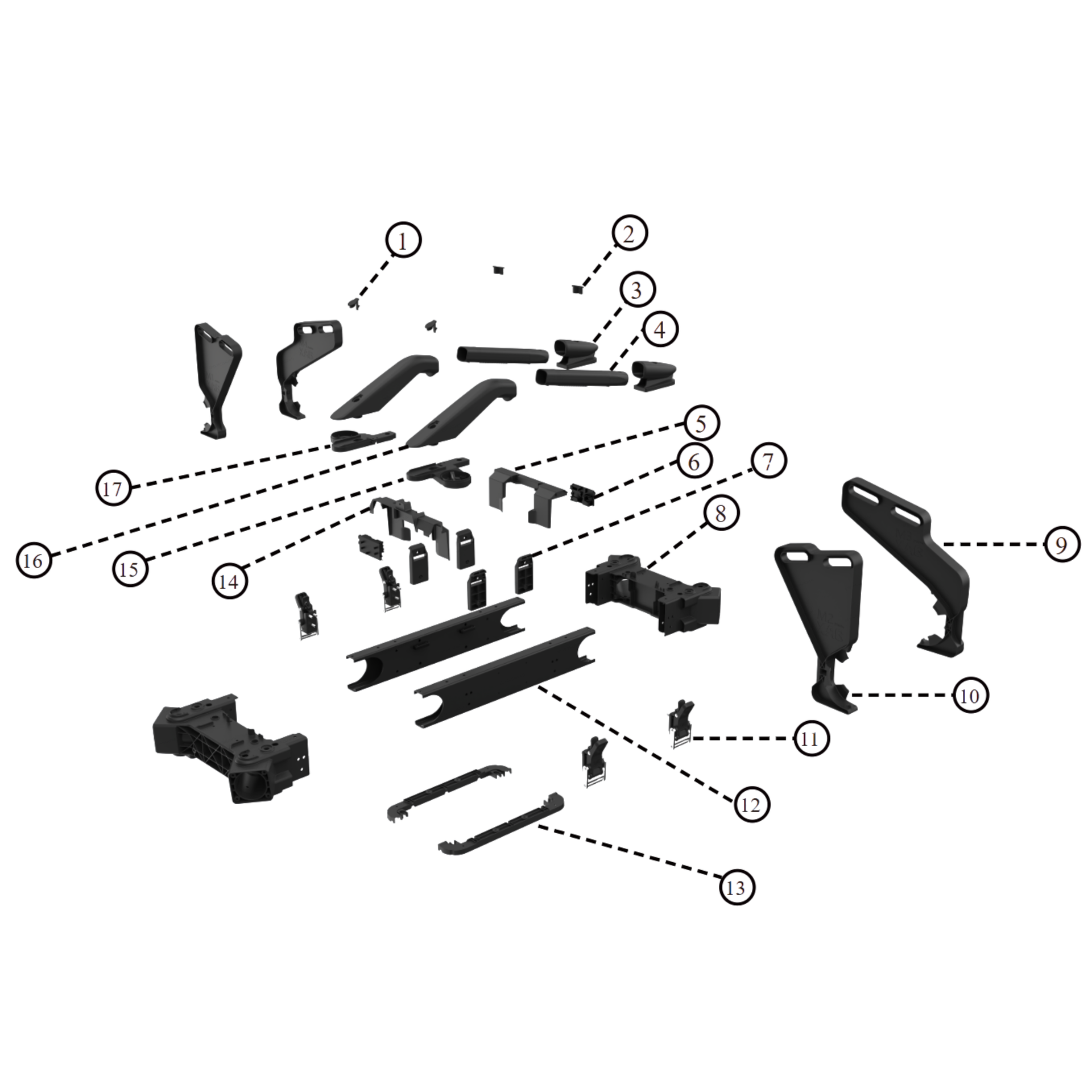 1
2
3
4
5
6
7
8
9
10
11
12
13
14
15
16
17