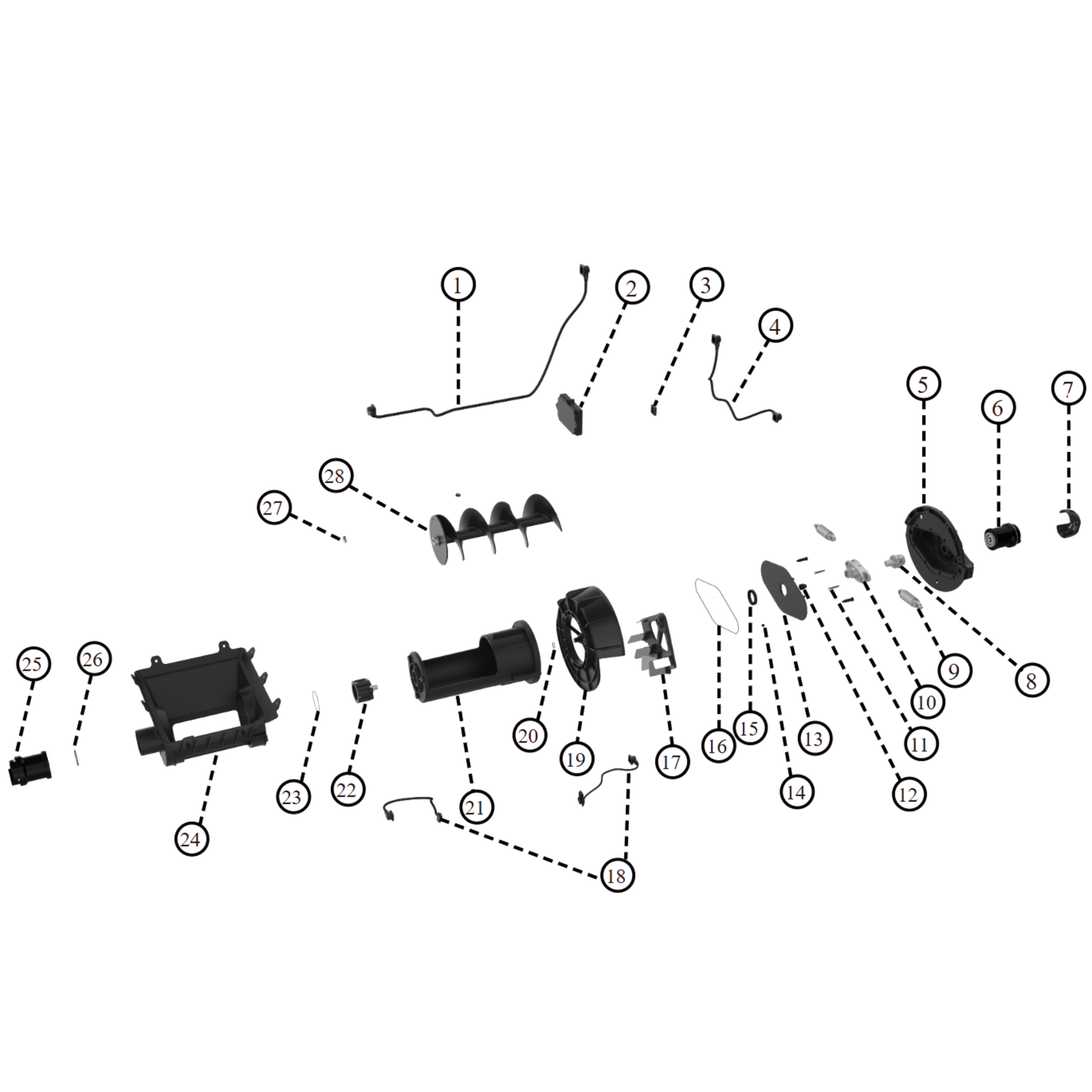 1
2
3
4
5
6
7
28
27
8
9
10
11
12
13
14
15
16
17
18
19
20
21
22
23
24
25
26