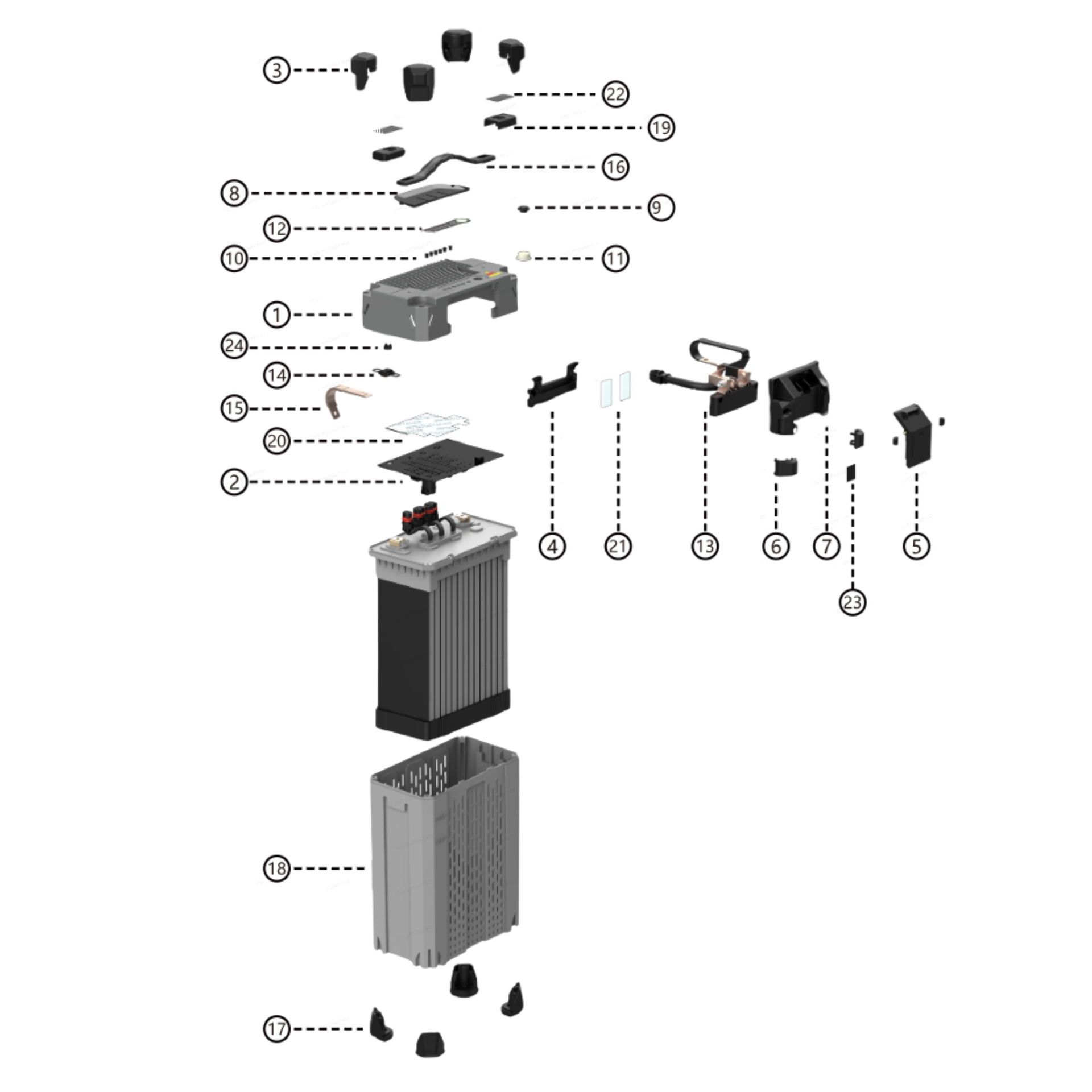 3
22
19
16
8
9
12
10
11
1
24
14
15
20
2
4
21
13
6
7
5
23
18
17