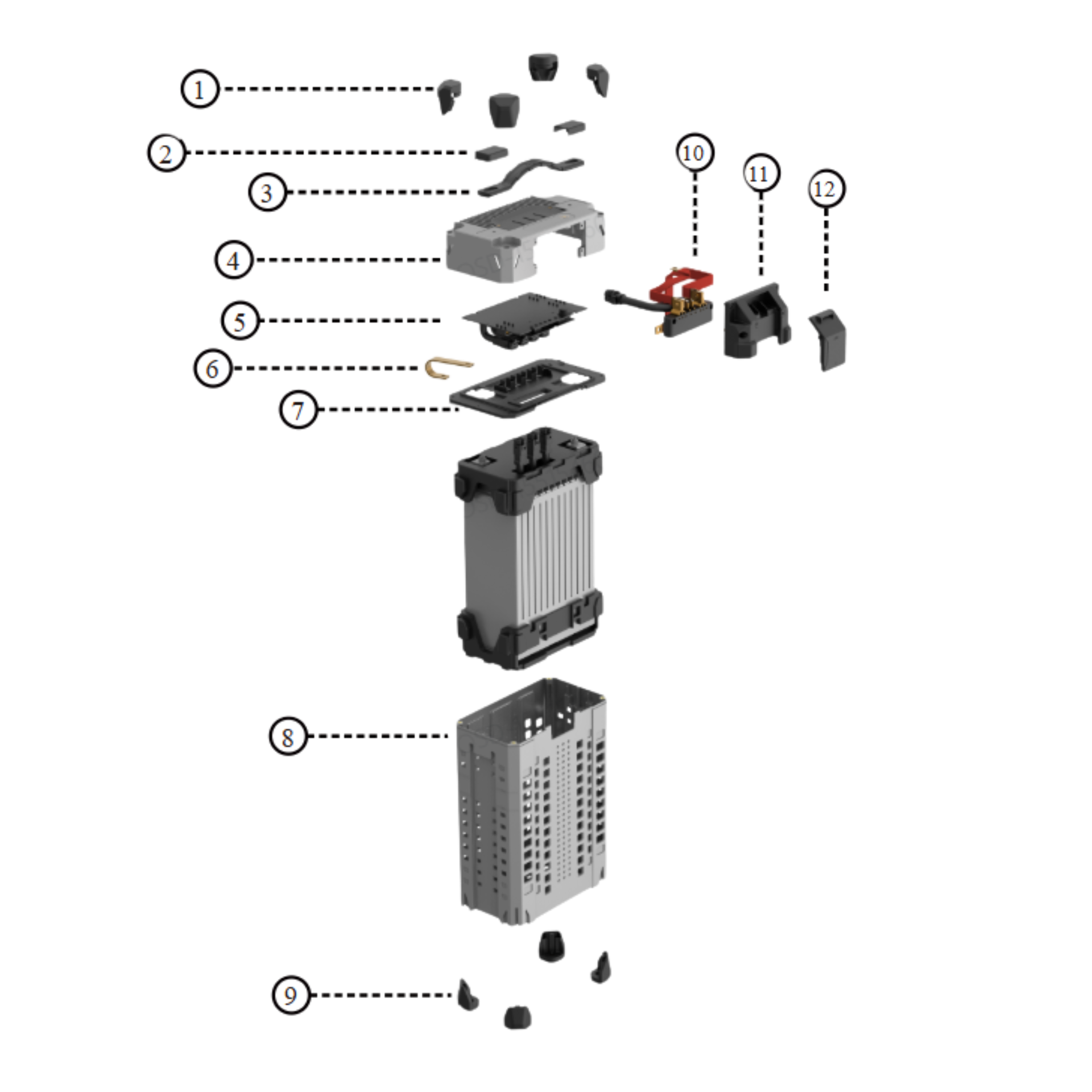 1
2
3
4
5
6
7
8
9
10
11
12