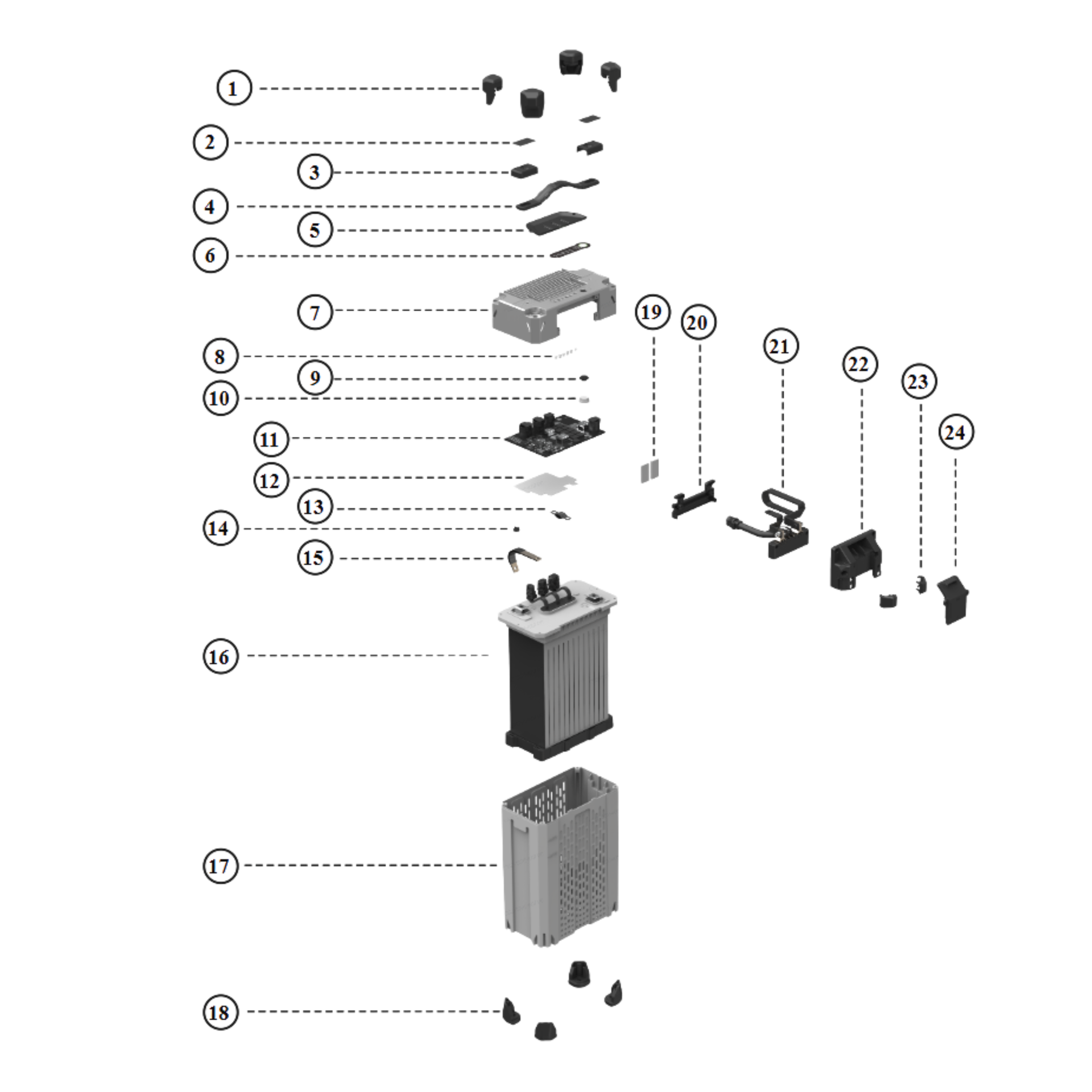 1
2
3
4
5
6
7
8
9
10
11
12
13
14
15
16
17
18
19
20
21
22
23
24